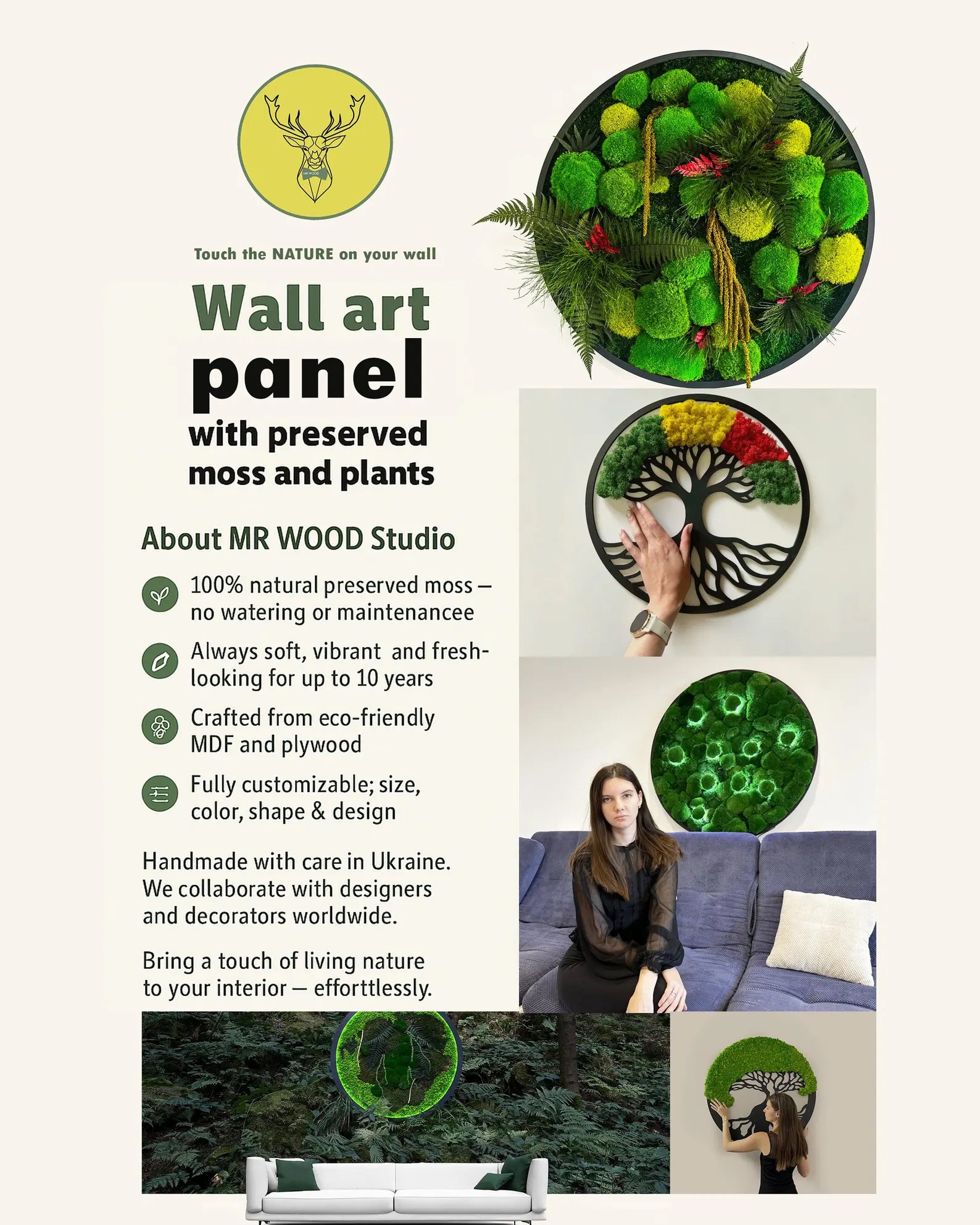 MR WOOD

Touch the NATURE on your wall

Wall art panel with preserved moss and plants

About MR WOOD Studio

100% natural preserved moss – no watering or maintenancee

Always soft, vibrant and fresh-looking for up to 10 years

Crafted from eco-friendly MDF and plywood

Fully customizable; size, color, shape & design

Handmade with care in Ukraine. We collaborate with designers and decorators worldwide.

Bring a touch of living nature to your interior – efforttlessly.